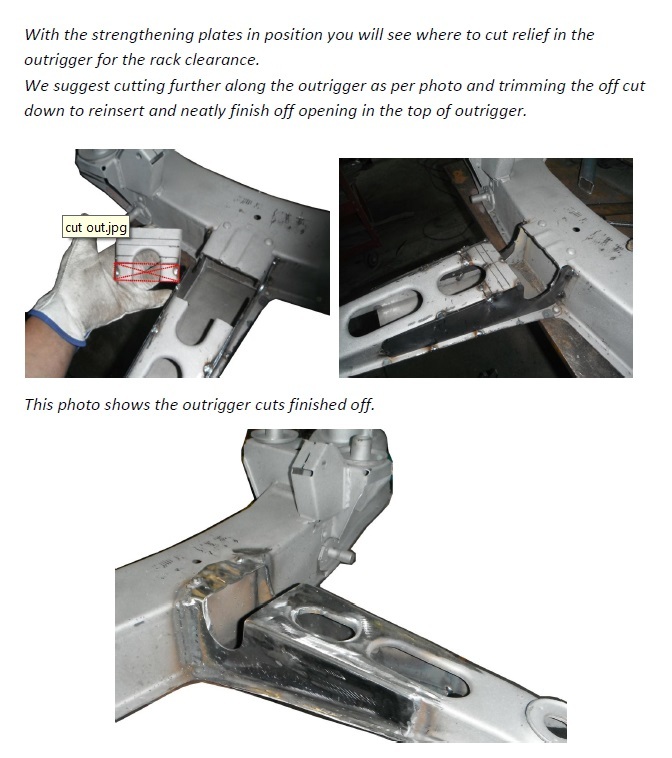 With the strengthening plates in position you will see where to cut relief in the outrigger for the rack clearance.
We suggest cutting further along the outrigger as per photo and trimming the off cut down to reinsert and neatly finish off opening in the top of outrigger.

cut out.jpg

This photo shows the outrigger cuts finished off.