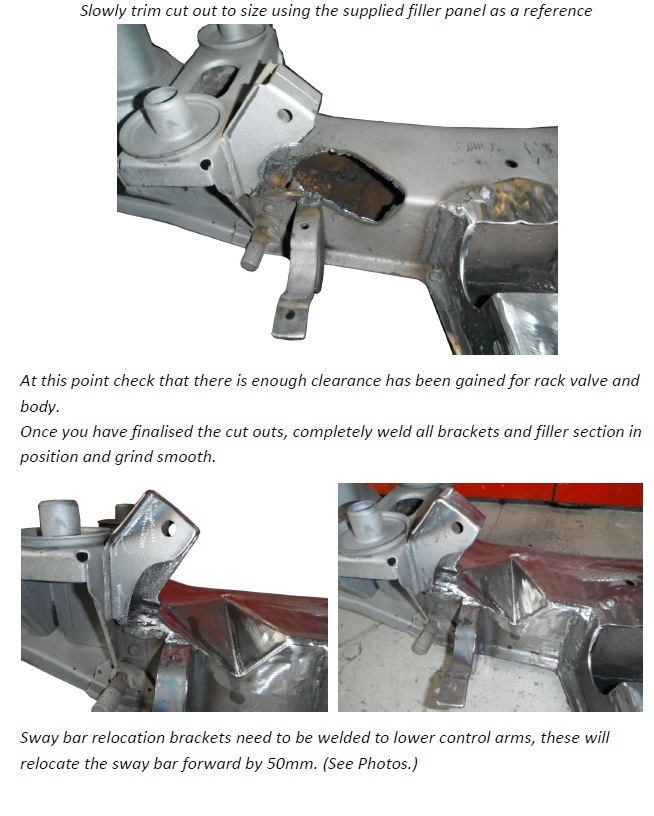 Slowly trim cut out to size using the supplied filler panel as a reference

At this point check that there is enough clearance has been gained for rack valve and body.
Once you have finalised the cut outs, completely weld all brackets and filler section in position and grind smooth.

Sway bar relocation brackets need to be welded to lower control arms, these will relocate the sway bar forward by 50mm. (See Photos.)